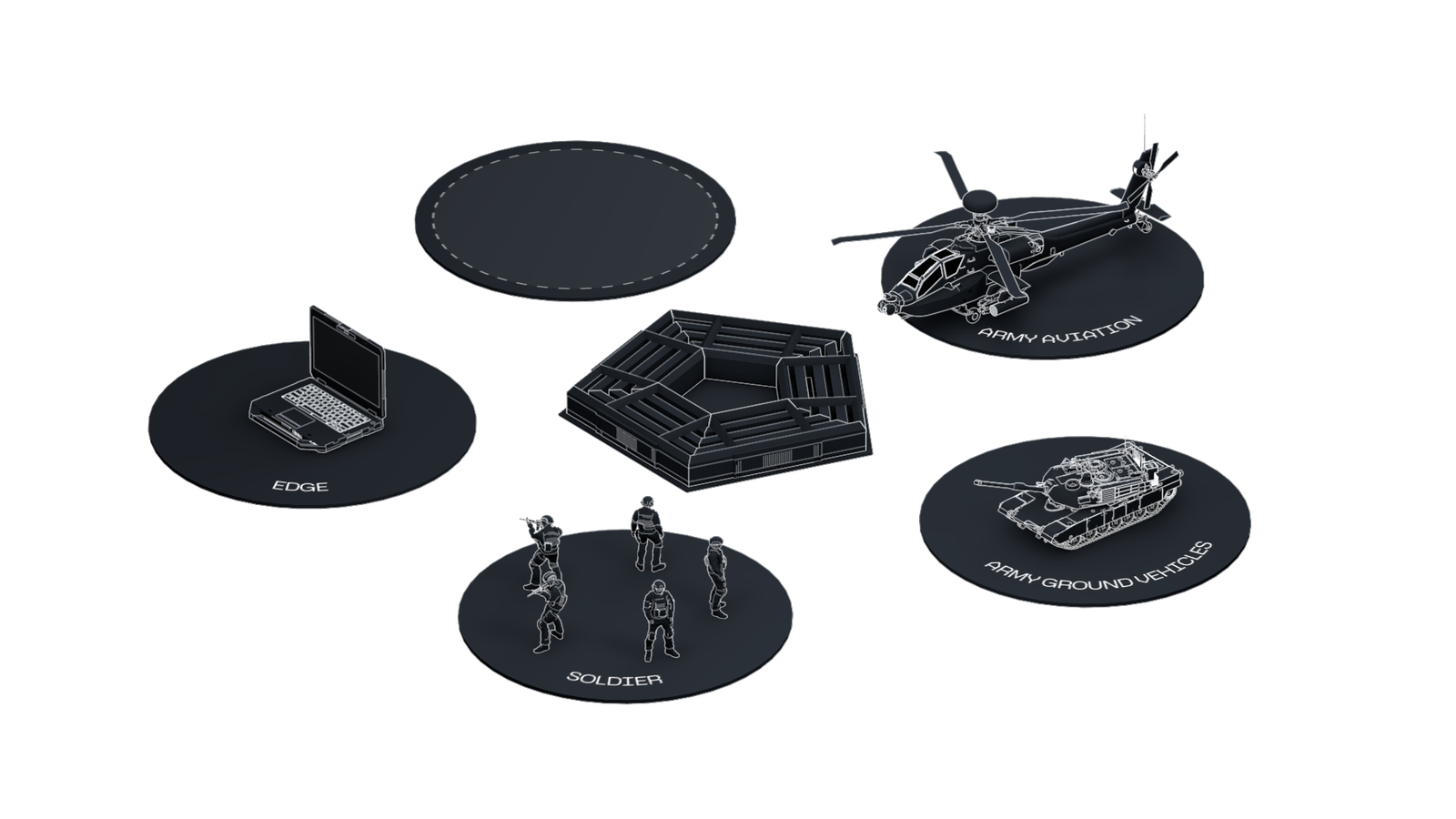 ARMY AVIATION

EDGE

ARMY GROUND VEHICLES

SOLDIER