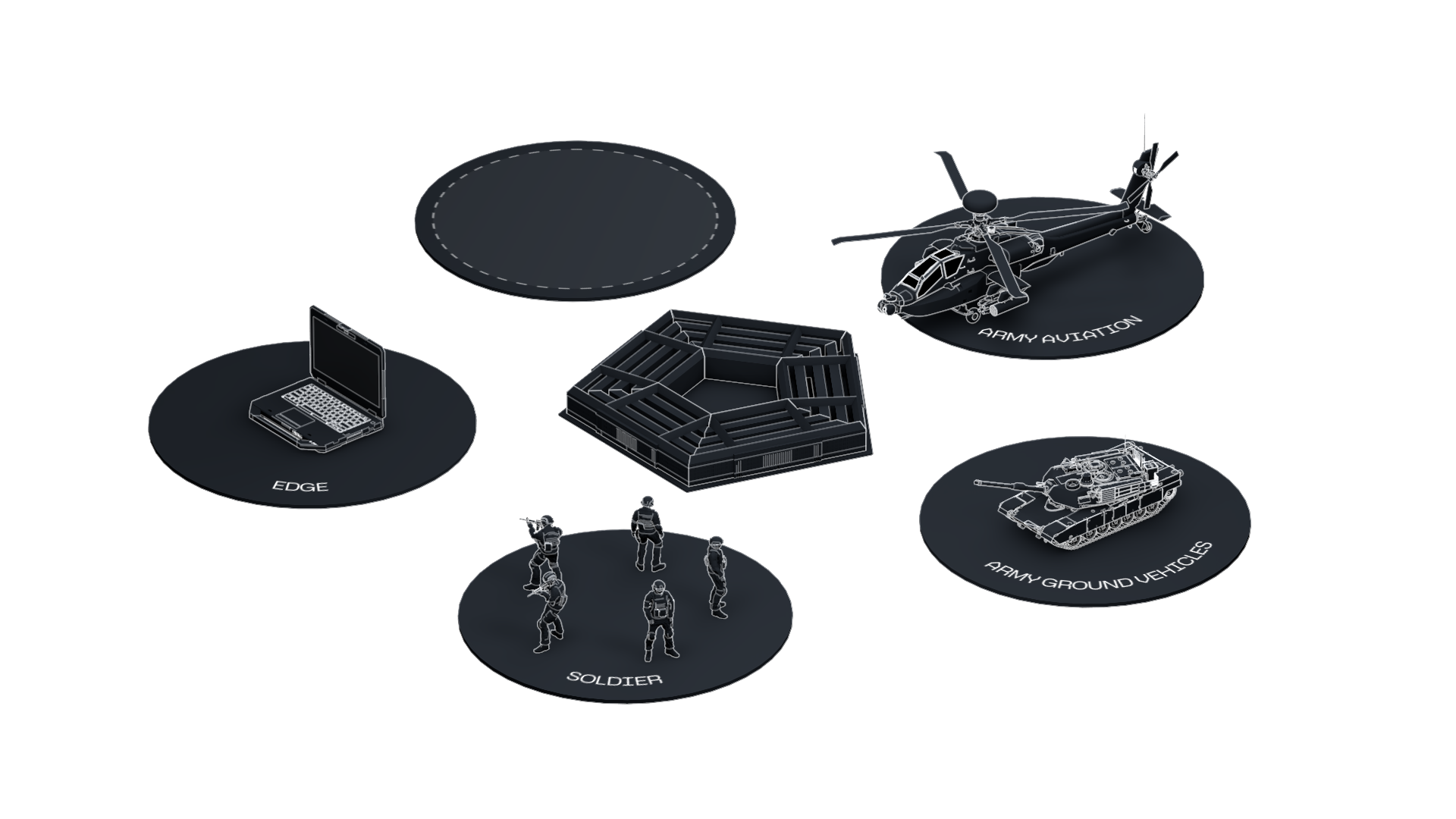 ARMY AVIATION

EDGE

ARMY GROUND VEHICLES

SOLDIER