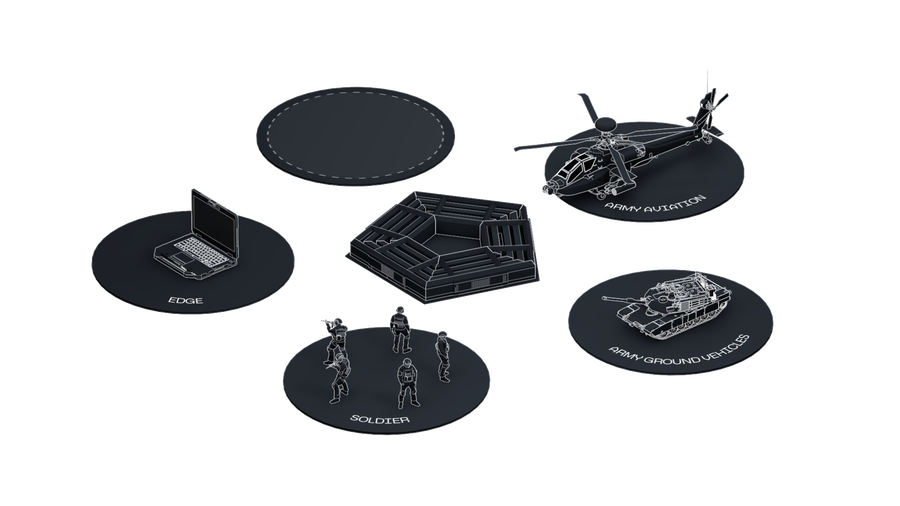 ARMY AVIATION

EDGE

ARMY GROUND VEHICLES

SOLDIER